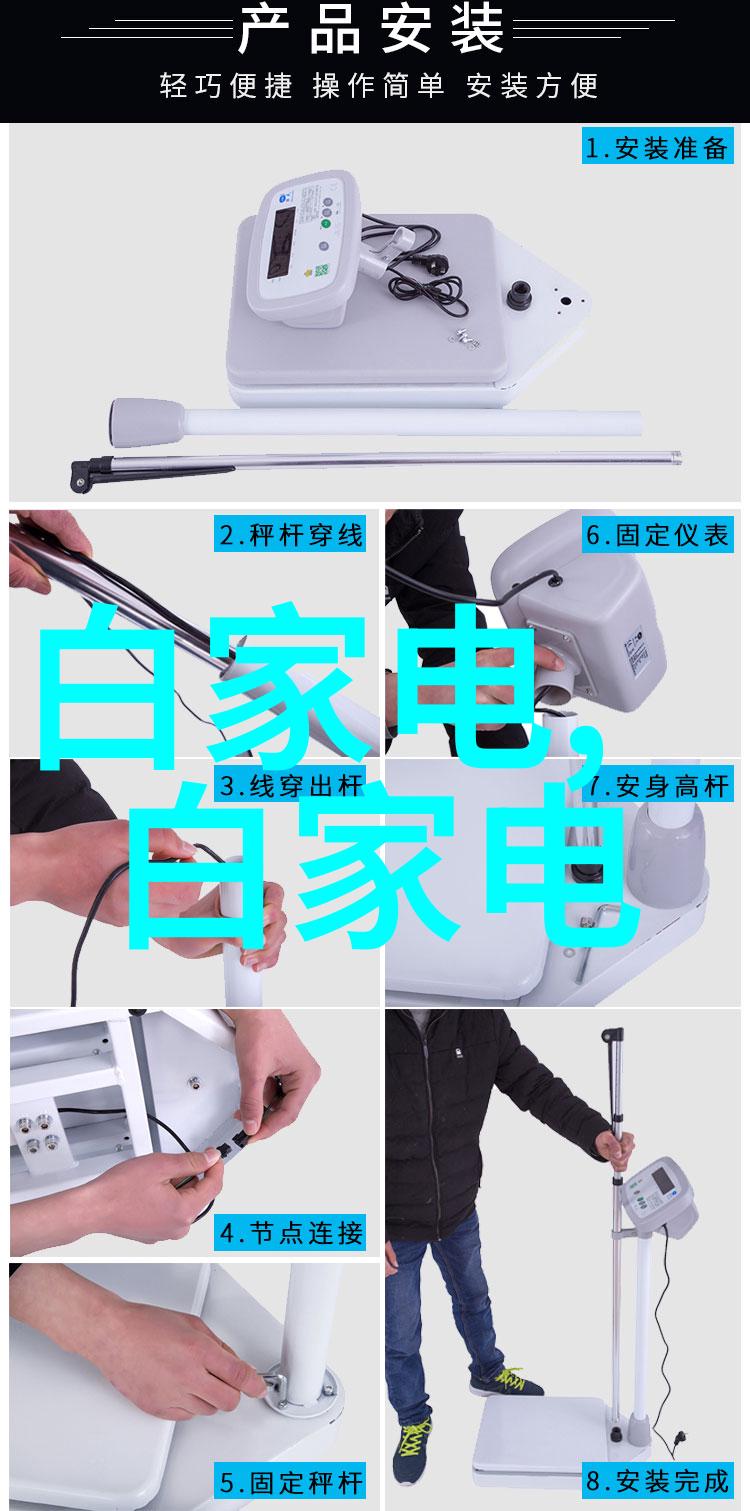 产品安装

轻巧便捷 操作简单 安装方便

1.安装准备

2.秤杆穿线

6.固定仪表

白家电,

白家电

3.线穿出杆

7.安身高杆

4.节点连接

5.固定秤杆

8.安装完成